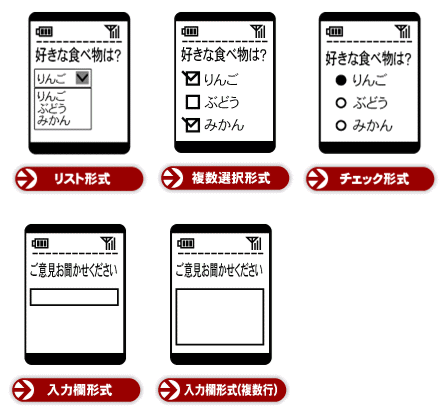 好きな食べ物は?
りんご
りんご
ぶどう
みかん

リスト形式

好きな食べ物は?
りんご
ぶどう
みかん

複数選択形式

好きな食べ物は?
りんご
ぶどう
みかん

チェック形式

ご意見お聞かせください

入力欄形式

ご意見お聞かせください

入力欄形式(複数行)